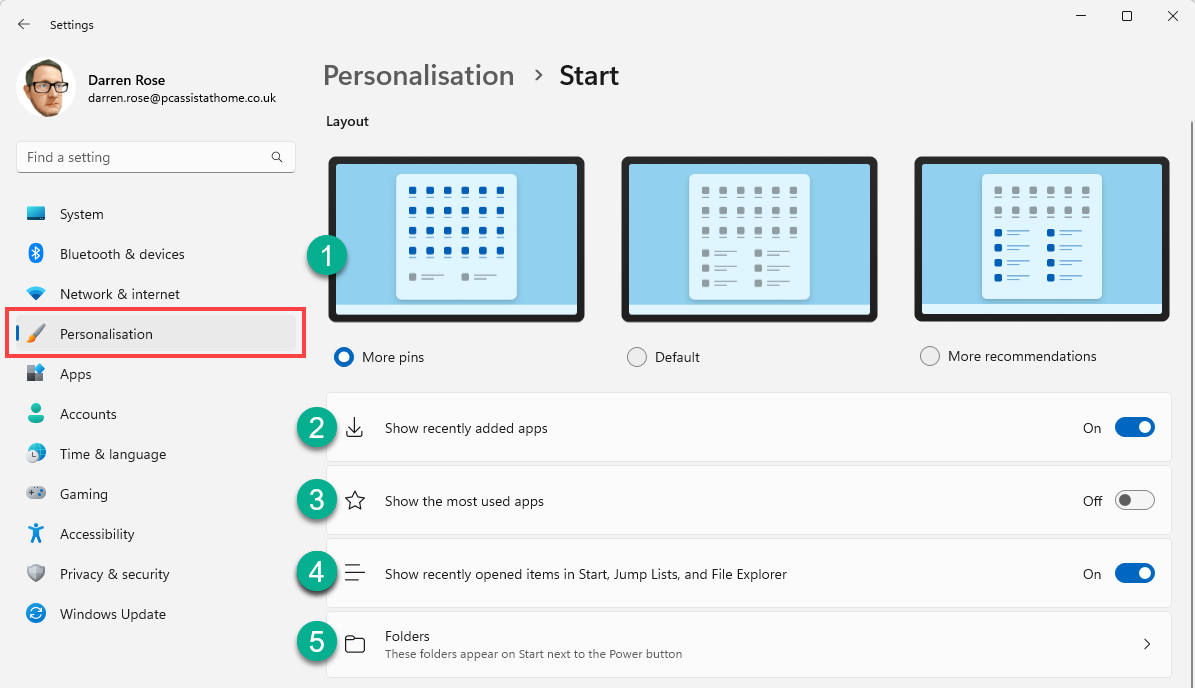 Settings

Darren Rose
darren.rose@pcassistathome.co.uk

Find a setting

System
Bluetooth & devices
Network & internet
Personalisation
Apps
Accounts
Time & language
Gaming
Accessibility
Privacy & security
Windows Update

Personalisation > Start

Layout

1

More pins
Default
More recommendations

2 Show recently added apps On

3 Show the most used apps Off

4 Show recently opened items in Start, Jump Lists, and File Explorer On

5 Folders
These folders appear on Start next to the Power button